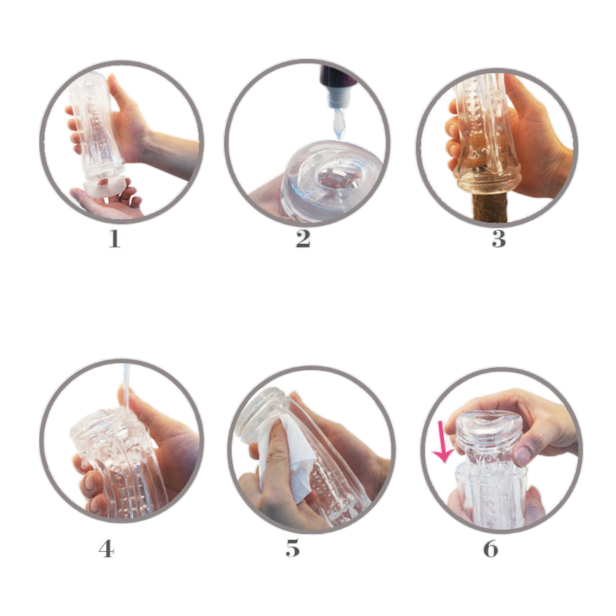 1

2

3

4

5

6